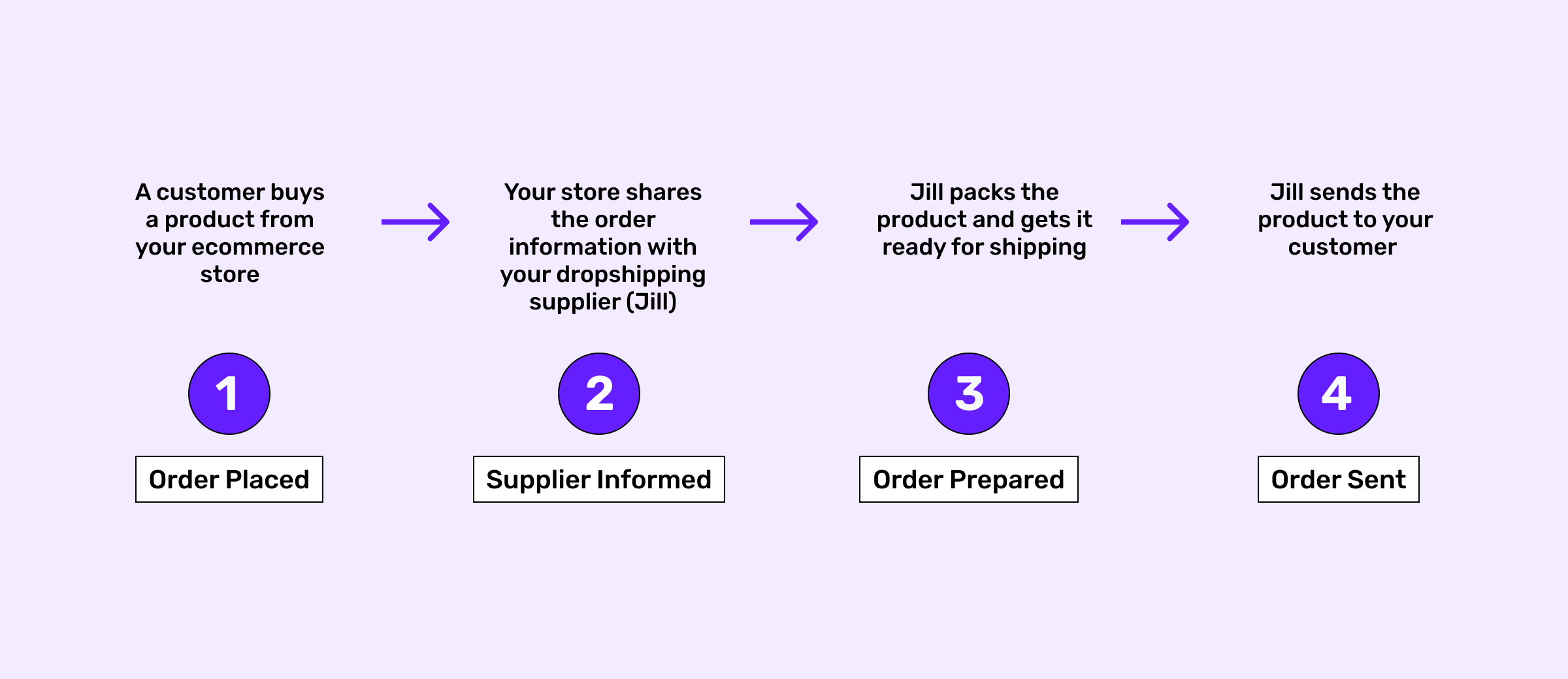 A customer buys a product from your ecommerce store

1

Order Placed

Your store shares the order information with your dropshipping supplier (Jill)

2

Supplier Informed

Jill packs the product and gets it ready for shipping

3

Order Prepared

Jill sends the product to your customer

4

Order Sent